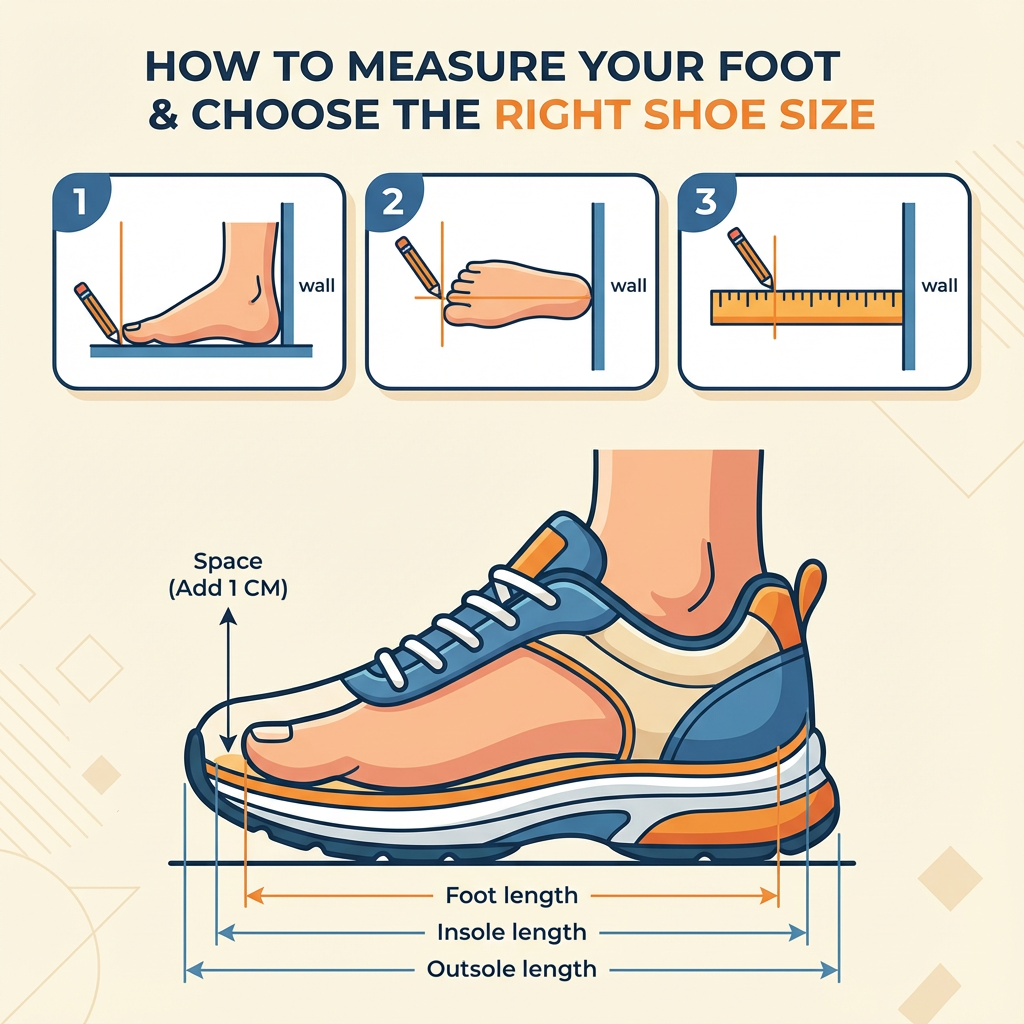 HOW TO MEASURE YOUR FOOT & CHOOSE THE RIGHT SHOE SIZE

1

wall

2

wall

3

wall

Space (Add 1 CM)

Foot length

Insole length

Outsole length